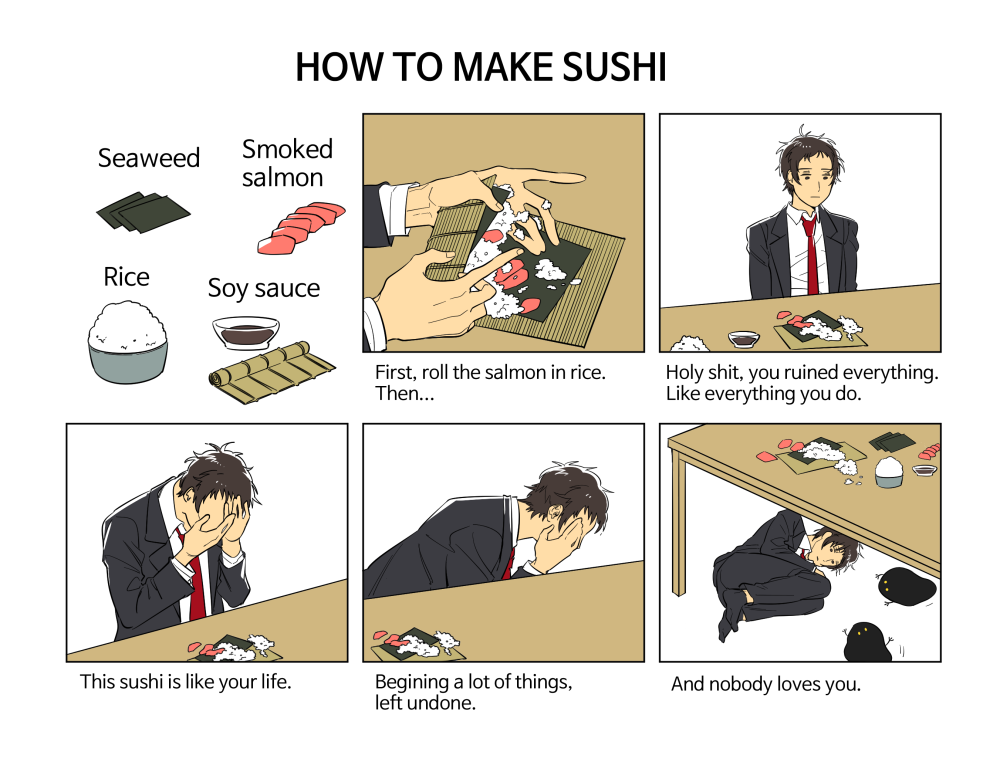 HOW TO MAKE SUSHI

Seaweed

Smoked salmon

Rice

Soy sauce

First, roll the salmon in rice. Then...

Holy shit, you ruined everything. Like everything you do.

This sushi is like your life.

Begining a lot of things, left undone.

And nobody loves you.