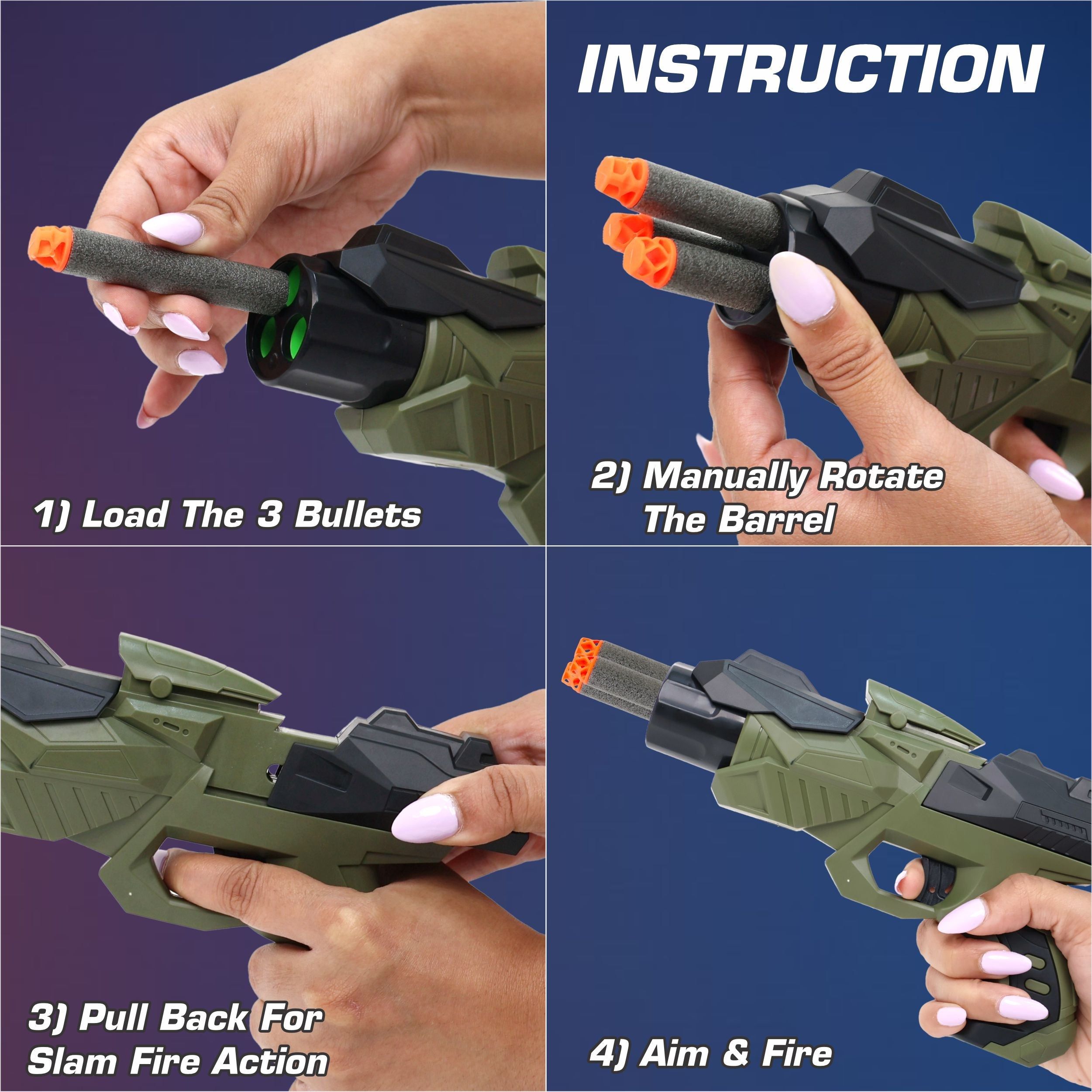 INSTRUCTION

1) Load The 3 Bullets

2) Manually Rotate The Barrel

3) Pull Back For Slam Fire Action

4) Aim & Fire