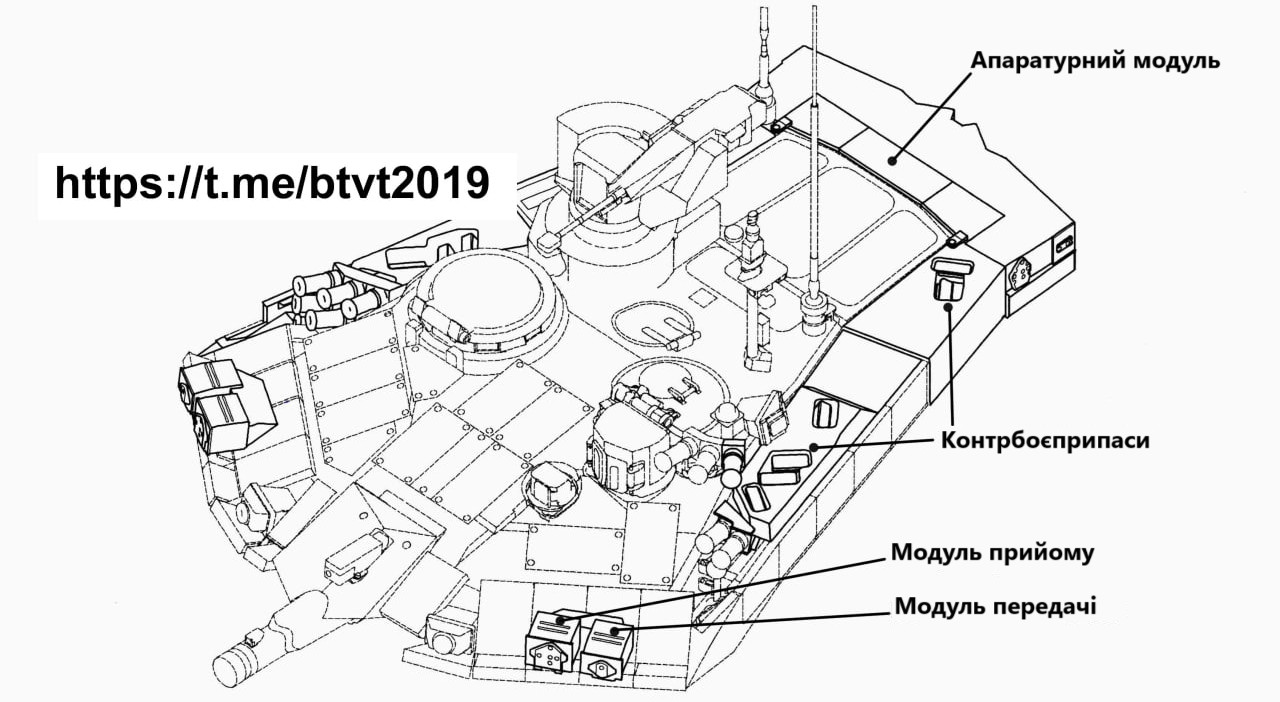 https://t.me/btvt2019

Апаратурний модуль

Контрбоєприпаси

Модуль прийому

Модуль передачі