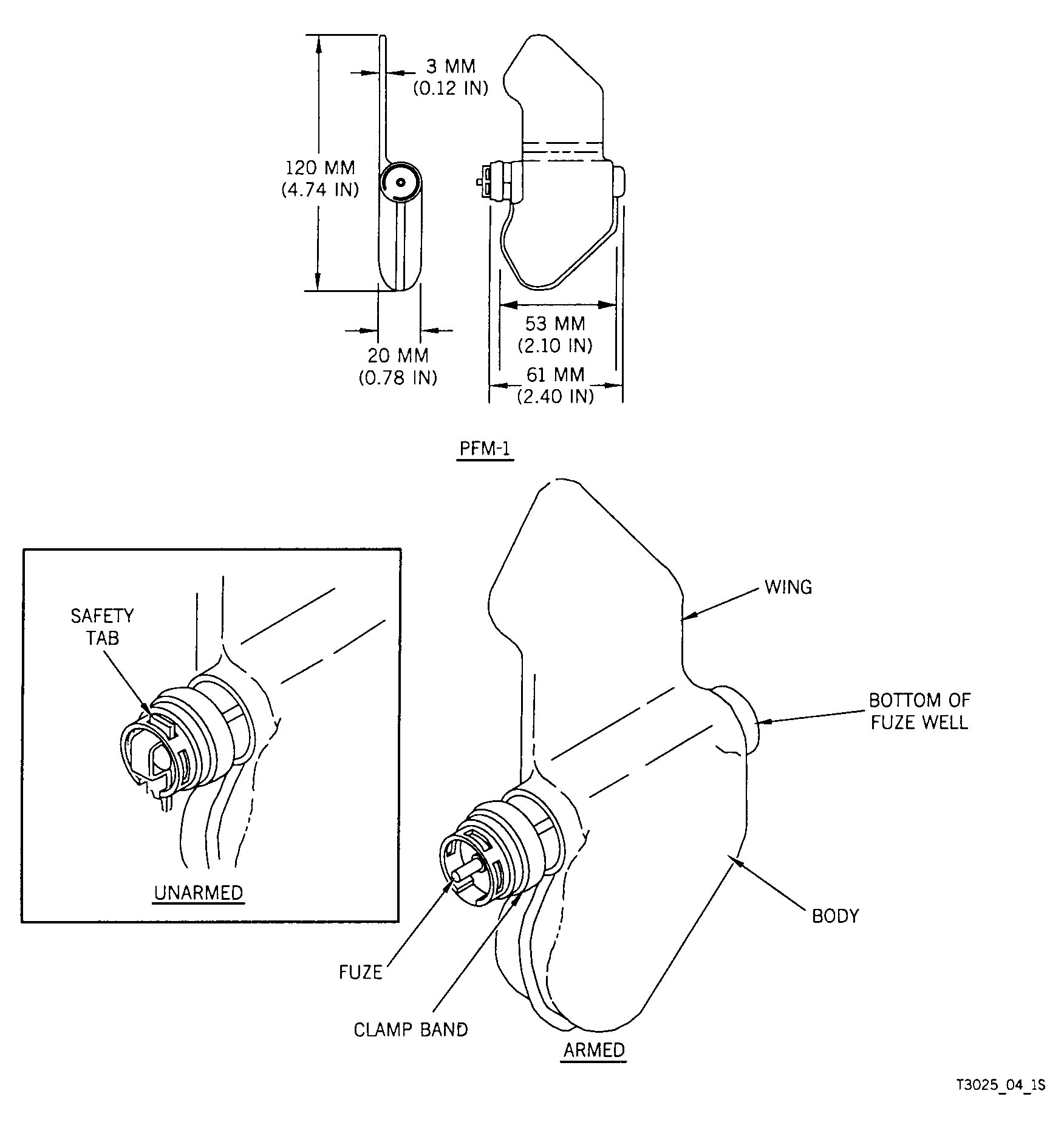 3 MM
(0.12 IN)

120 MM
(4.74 IN)

20 MM
(0.78 IN)

53 MM
(2.10 IN)

61 MM
(2.40 IN)

PFM-1

SAFETY
TAB

UNARMED

WING

BOTTOM OF
FUZE WELL

BODY

FUZE

CLAMP BAND

ARMED

T3025_04_1S