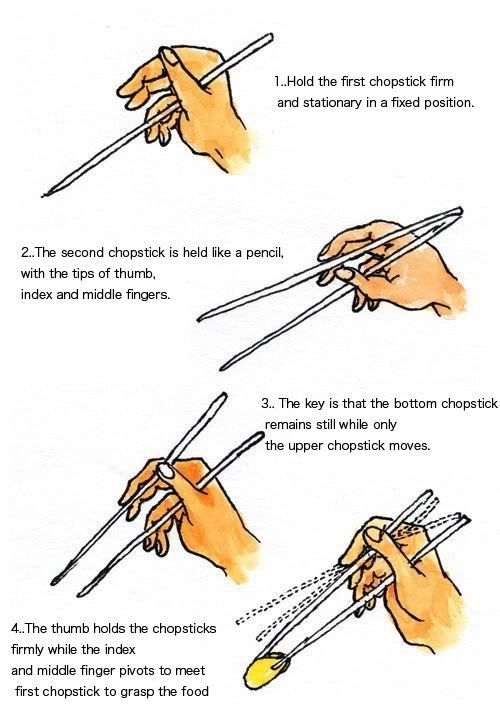 1..Hold the first chopstick firm and stationary in a fixed position.

2..The second chopstick is held like a pencil, with the tips of thumb, index and middle fingers.

3.. The key is that the bottom chopstick remains still while only the upper chopstick moves.

4..The thumb holds the chopsticks firmly while the index and middle finger pivots to meet first chopstick to grasp the food